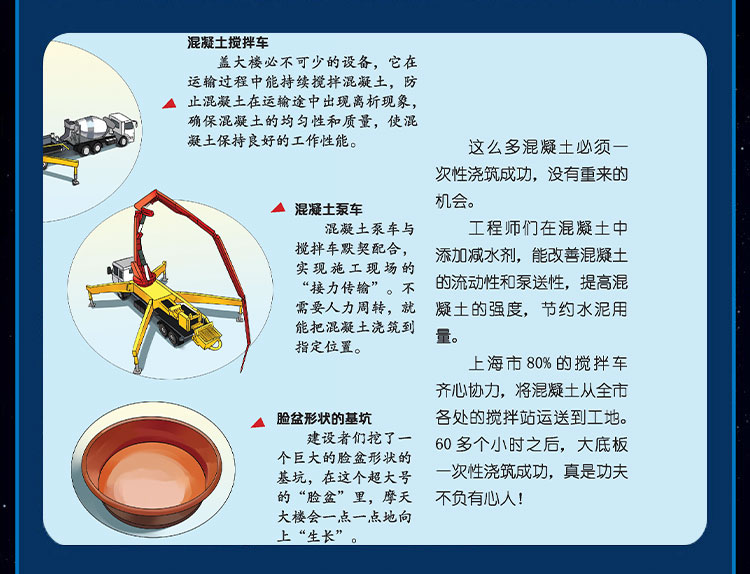 混凝土搅拌车

盖大楼必不可少的设备，它在运输过程中能持续搅拌混凝土，防止混凝土在运输途中出现离析现象，确保混凝土的均匀性和质量，使混凝土保持良好的工作性能。

混凝土泵车

混凝土泵车与搅拌车默契配合，实现施工现场的“接力传输”。不需要人力周转，就能把混凝土浇筑到指定位置。

脸盆形状的基坑

建设者们挖了一个巨大的脸盆形状的基坑，在这个超大号的“脸盆”里，摩天大楼会一点一点地向上“生长”。

这么多混凝土必须一次性浇筑成功，没有重来的机会。

工程师们在混凝土中添加减水剂，能改善混凝土的流动性和泵送性，提高混凝土的强度，节约水泥用量。

上海市 80% 的搅拌车齐心协力，将混凝土从全市各处的搅拌站运送到工地。60 多个小时之后，大底板一次性浇筑成功，真是功夫不负有心人！