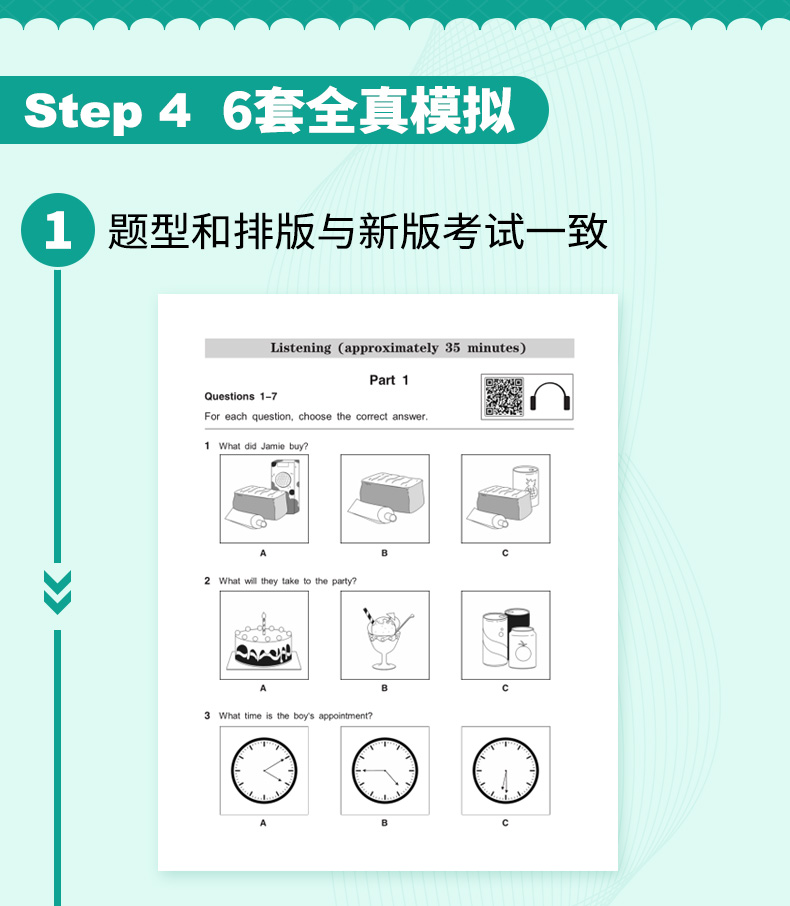 Step 4 6套全真模拟

1 题型和排版与新版考试一致

Listening (approximately 35 minutes)

Part 1

Questions 1–7

For each question, choose the correct answer.

1 What did Jamie buy?

A B C

2 What will they take to the party?

A B C

3 What time is the boy's appointment?

A B C