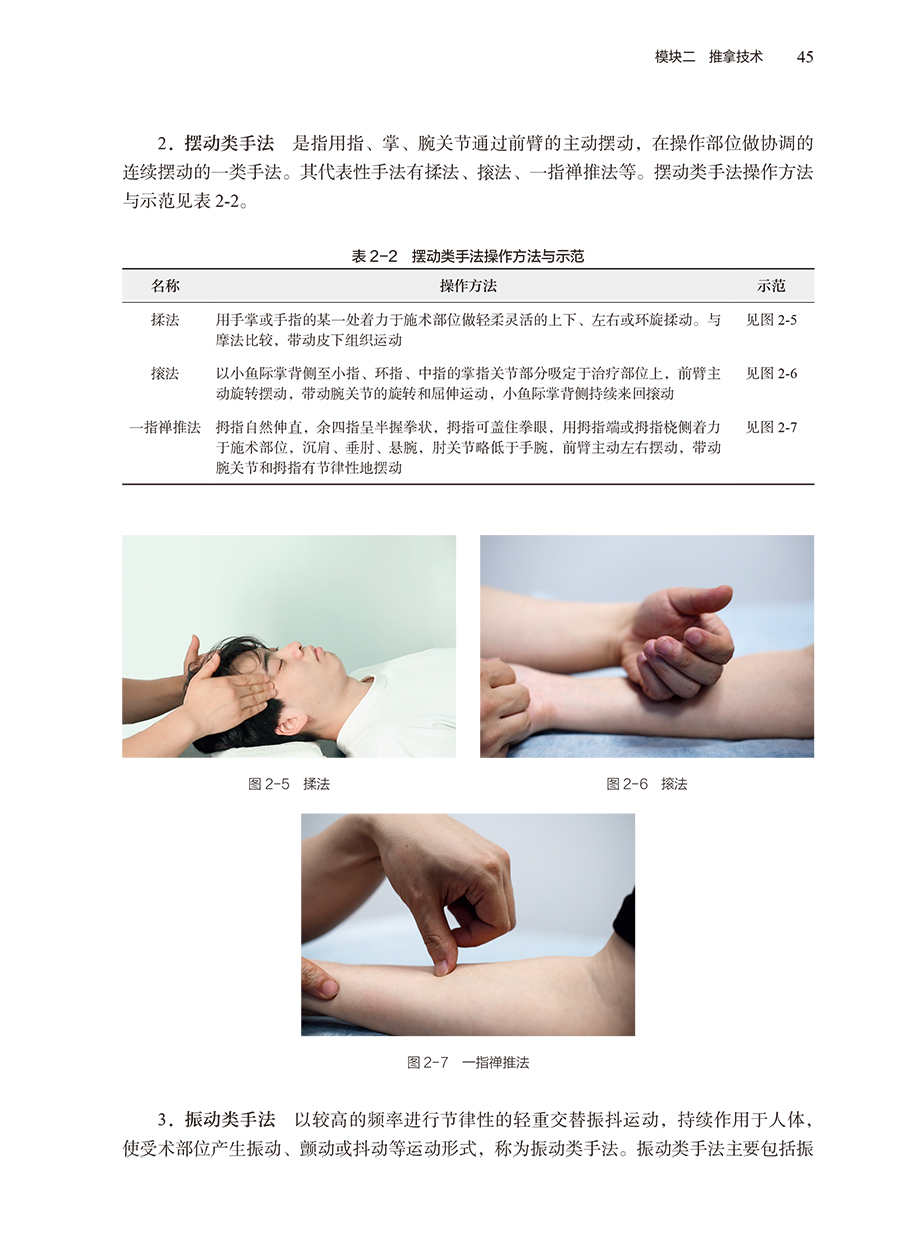 模块二 推拿技术 45

2．摆动类手法 是指用指、掌、腕关节通过前臂的主动摆动，在操作部位做协调的连续摆动的一类手法。其代表性手法有揉法、㨰法、一指禅推法等。摆动类手法操作方法与示范见表 2-2。

表 2-2 摆动类手法操作方法与示范

| 名称 | 操作方法 | 示范 |
|---|---|---|
| 揉法 | 用手掌或手指的某一处着力于施术部位做轻柔灵活的上下、左右或环旋揉动。与摩法比较，带动皮下组织运动 | 见图 2-5 |
| 㨰法 | 以小鱼际掌背侧至小指、环指、中指的掌指关节部分吸定于治疗部位上，前臂主动旋转摆动，带动腕关节的旋转和屈伸运动，小鱼际掌背侧持续来回㨰动 | 见图 2-6 |
| 一指禅推法 | 拇指自然伸直，余四指呈半握拳状，拇指可盖住拳眼，用拇指端或拇指桡侧着力于施术部位，沉肩、垂肘、悬腕，肘关节略低于手腕，前臂主动左右摆动，带动腕关节和拇指有节律性地摆动 | 见图 2-7 |

图 2-5 揉法

图 2-6 㨰法

图 2-7 一指禅推法

3．振动类手法 以较高的频率进行节律性的轻重交替振抖运动，持续作用于人体，使受术部位产生振动、颤动或抖动等运动形式，称为振动类手法。振动类手法主要包括振