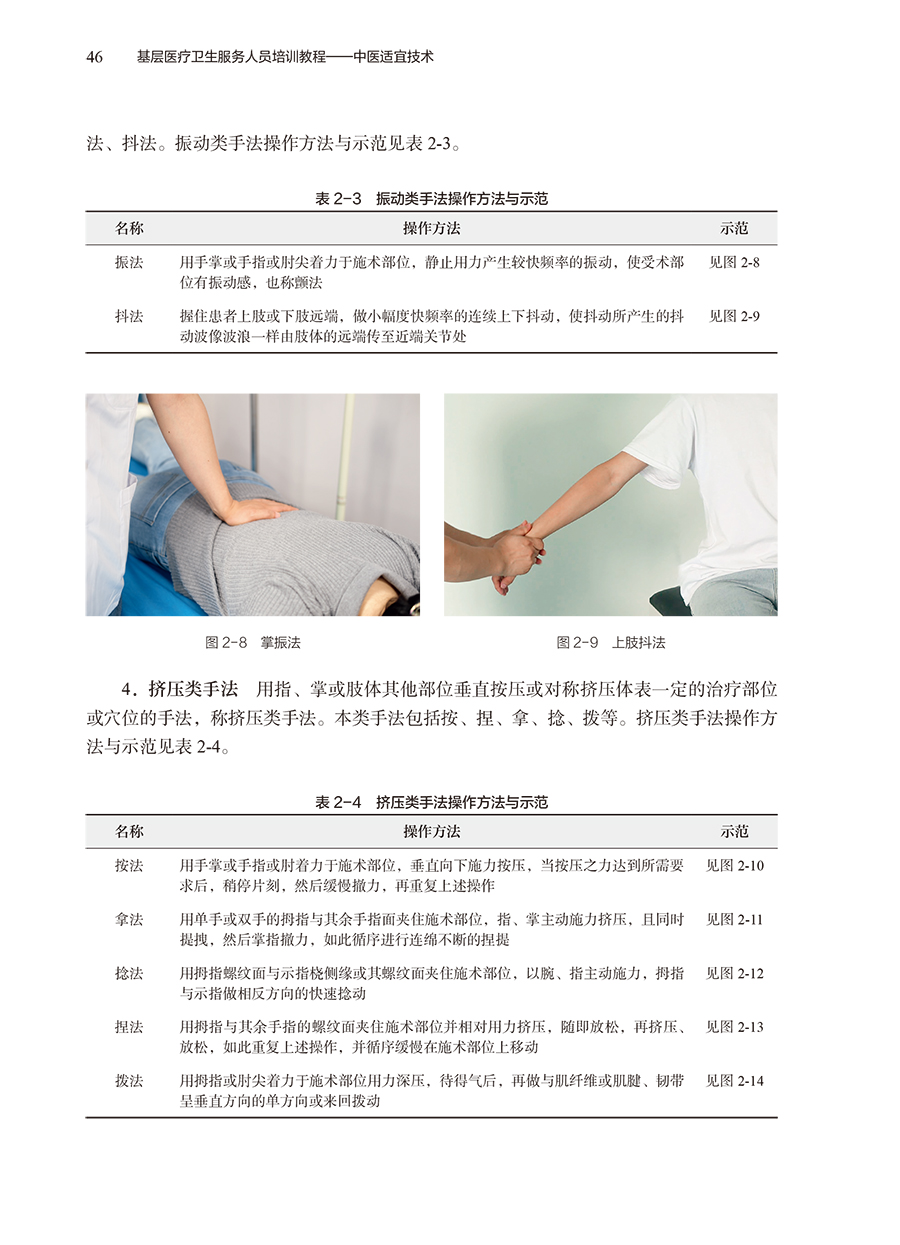 46　基层医疗卫生服务人员培训教程——中医适宜技术

法、抖法。振动类手法操作方法与示范见表 2-3。

表 2-3　振动类手法操作方法与示范

| 名称 | 操作方法 | 示范 |
|---|---|---|
| 振法 | 用手掌或手指或肘尖着力于施术部位，静止用力产生较快频率的振动，使受术部位有振动感，也称颤法 | 见图 2-8 |
| 抖法 | 握住患者上肢或下肢远端，做小幅度快频率的连续上下抖动，使抖动所产生的抖动波像波浪一样由肢体的远端传至近端关节处 | 见图 2-9 |

图 2-8　掌振法

图 2-9　上肢抖法

4．挤压类手法　用指、掌或肢体其他部位垂直按压或对称挤压体表一定的治疗部位或穴位的手法，称挤压类手法。本类手法包括按、捏、拿、捻、拨等。挤压类手法操作方法与示范见表 2-4。

表 2-4　挤压类手法操作方法与示范

| 名称 | 操作方法 | 示范 |
|---|---|---|
| 按法 | 用手掌或手指或肘着力于施术部位，垂直向下施力按压，当按压之力达到所需要求后，稍停片刻，然后缓慢撤力，再重复上述操作 | 见图 2-10 |
| 拿法 | 用单手或双手的拇指与其余手指面夹住施术部位，指、掌主动施力挤压，且同时提拽，然后掌指撤力，如此循序进行连绵不断的捏提 | 见图 2-11 |
| 捻法 | 用拇指螺纹面与示指桡侧缘或其螺纹面夹住施术部位，以腕、指主动施力，拇指与示指做相反方向的快速捻动 | 见图 2-12 |
| 捏法 | 用拇指与其余手指的螺纹面夹住施术部位并相对用力挤压，随即放松，再挤压、放松，如此重复上述操作，并循序缓慢在施术部位上移动 | 见图 2-13 |
| 拨法 | 用拇指或肘尖着力于施术部位用力深压，待得气后，再做与肌纤维或肌腱、韧带呈垂直方向的单方向或来回拨动 | 见图 2-14 |