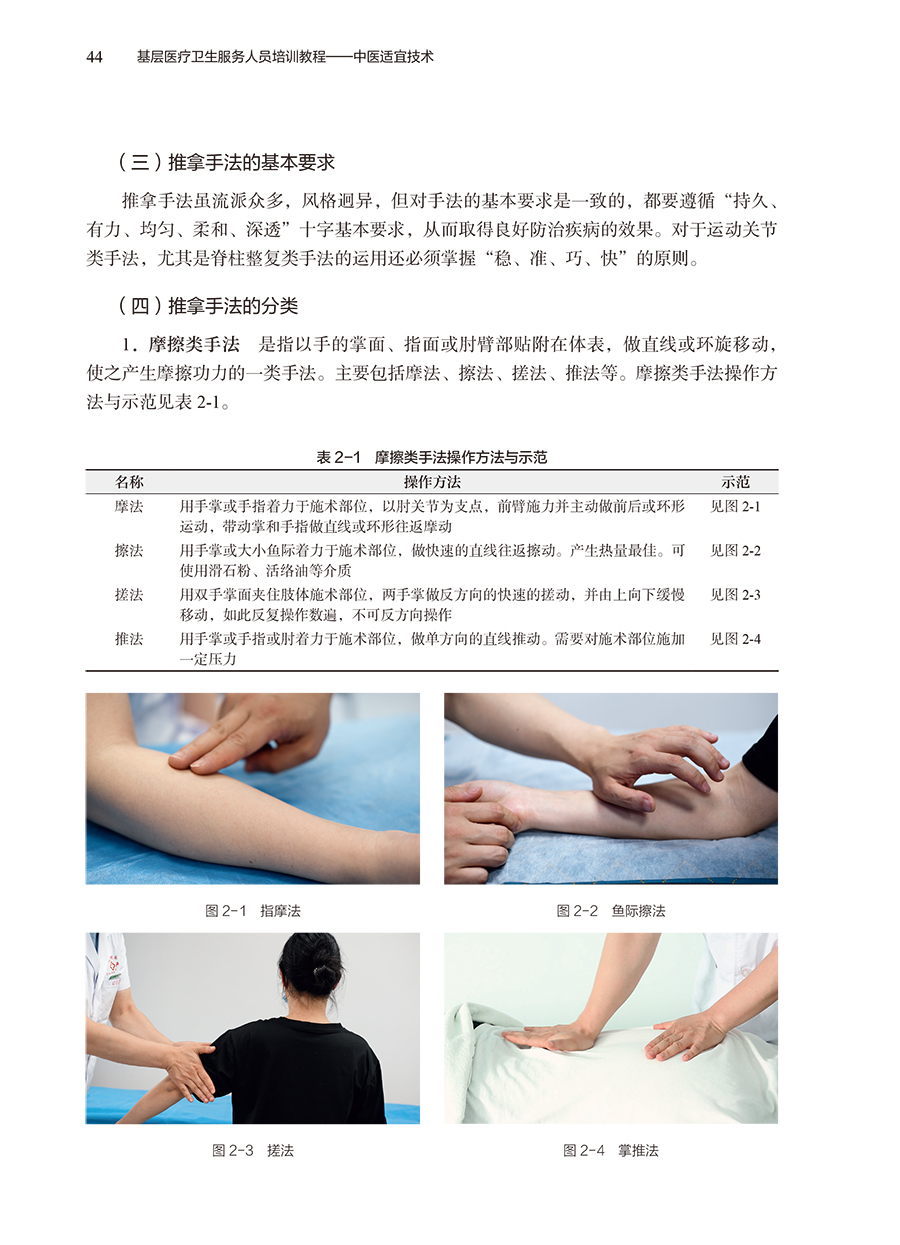 44　基层医疗卫生服务人员培训教程——中医适宜技术

（三）推拿手法的基本要求

推拿手法虽流派众多，风格迥异，但对手法的基本要求是一致的，都要遵循“持久、有力、均匀、柔和、深透”十字基本要求，从而取得良好防治疾病的效果。对于运动关节类手法，尤其是脊柱整复类手法的运用还必须掌握“稳、准、巧、快”的原则。

（四）推拿手法的分类

1．摩擦类手法　是指以手的掌面、指面或肘臂部贴附在体表，做直线或环旋移动，使之产生摩擦功力的一类手法。主要包括摩法、擦法、搓法、推法等。摩擦类手法操作方法与示范见表 2-1。

表 2-1　摩擦类手法操作方法与示范

| 名称 | 操作方法 | 示范 |
|---|---|---|
| 摩法 | 用手掌或手指着力于施术部位，以肘关节为支点，前臂施力并主动做前后或环形运动，带动掌和手指做直线或环形往返摩动 | 见图 2-1 |
| 擦法 | 用手掌或大小鱼际着力于施术部位，做快速的直线往返擦动。产生热量最佳。可使用滑石粉、活络油等介质 | 见图 2-2 |
| 搓法 | 用双手掌面夹住肢体施术部位，两手掌做反方向的快速的搓动，并由上向下缓慢移动，如此反复操作数遍，不可反方向操作 | 见图 2-3 |
| 推法 | 用手掌或手指或肘着力于施术部位，做单方向的直线推动。需要对施术部位施加一定压力 | 见图 2-4 |

图 2-1　指摩法

图 2-2　鱼际擦法

图 2-3　搓法

图 2-4　掌推法