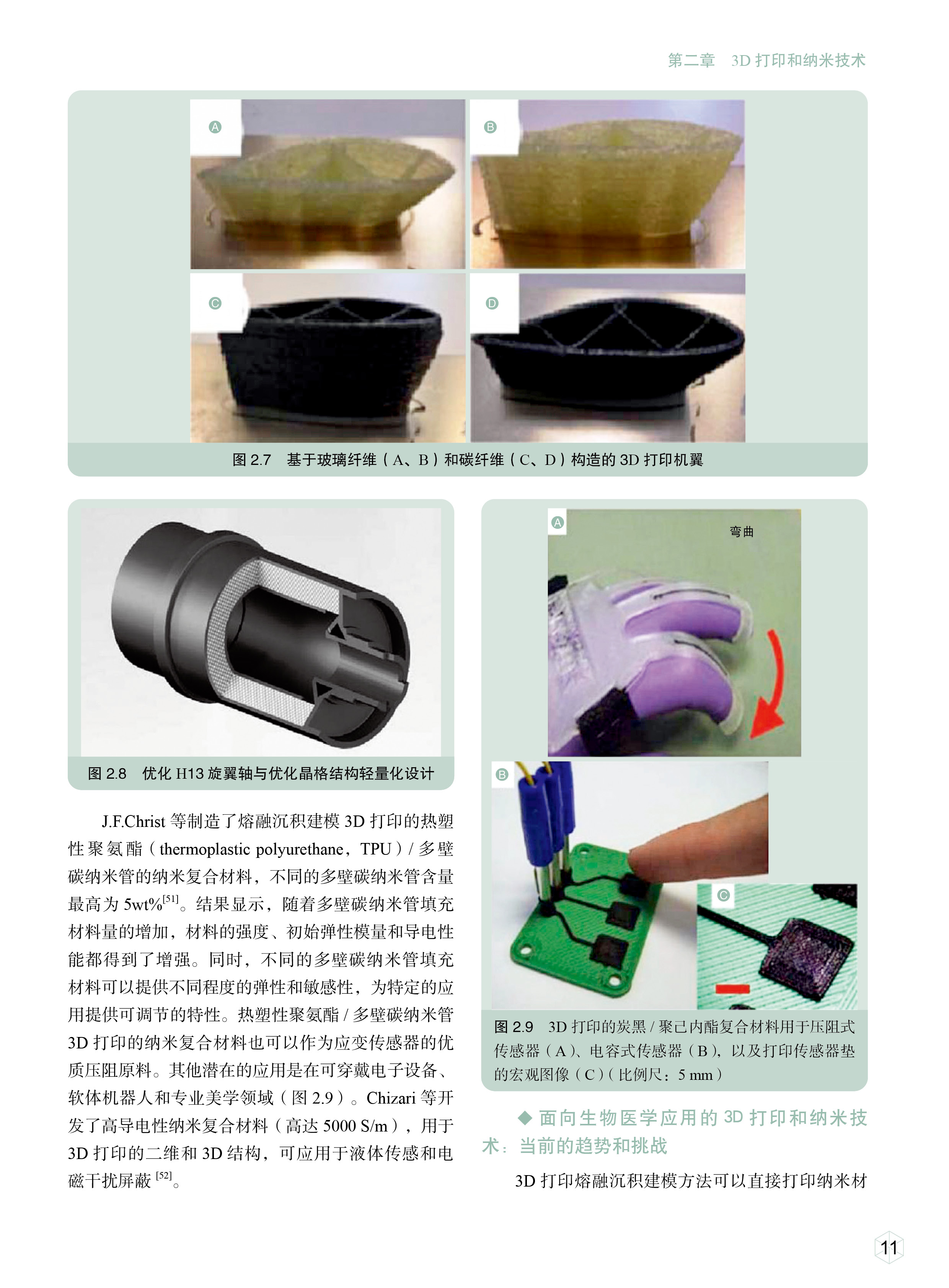 第二章　3D 打印和纳米技术

A

B

C

D

图 2.7　基于玻璃纤维（A、B）和碳纤维（C、D）构造的 3D 打印机翼

图 2.8　优化 H13 旋翼轴与优化晶格结构轻量化设计

J.F.Christ 等制造了熔融沉积建模 3D 打印的热塑性聚氨酯（thermoplastic polyurethane，TPU）/ 多壁碳纳米管的纳米复合材料，不同的多壁碳纳米管含量最高为 5wt%$^{[51]}$。结果显示，随着多壁碳纳米管填充材料量的增加，材料的强度、初始弹性模量和导电性能都得到了增强。同时，不同的多壁碳纳米管填充材料可以提供不同程度的弹性和敏感性，为特定的应用提供可调节的特性。热塑性聚氨酯 / 多壁碳纳米管 3D 打印的纳米复合材料也可以作为应变传感器的优质压阻原料。其他潜在的应用是在可穿戴电子设备、软体机器人和专业美学领域（图 2.9）。Chizari 等开发了高导电性纳米复合材料（高达 5000 S/m），用于 3D 打印的二维和 3D 结构，可应用于液体传感和电磁干扰屏蔽 $^{[52]}$。

A

弯曲

B

C

图 2.9　3D 打印的炭黑 / 聚己内酯复合材料用于压阻式传感器（A）、电容式传感器（B），以及打印传感器垫的宏观图像（C）（比例尺：5 mm）

◆ 面向生物医学应用的 3D 打印和纳米技术：当前的趋势和挑战

3D 打印熔融沉积建模方法可以直接打印纳米材

11