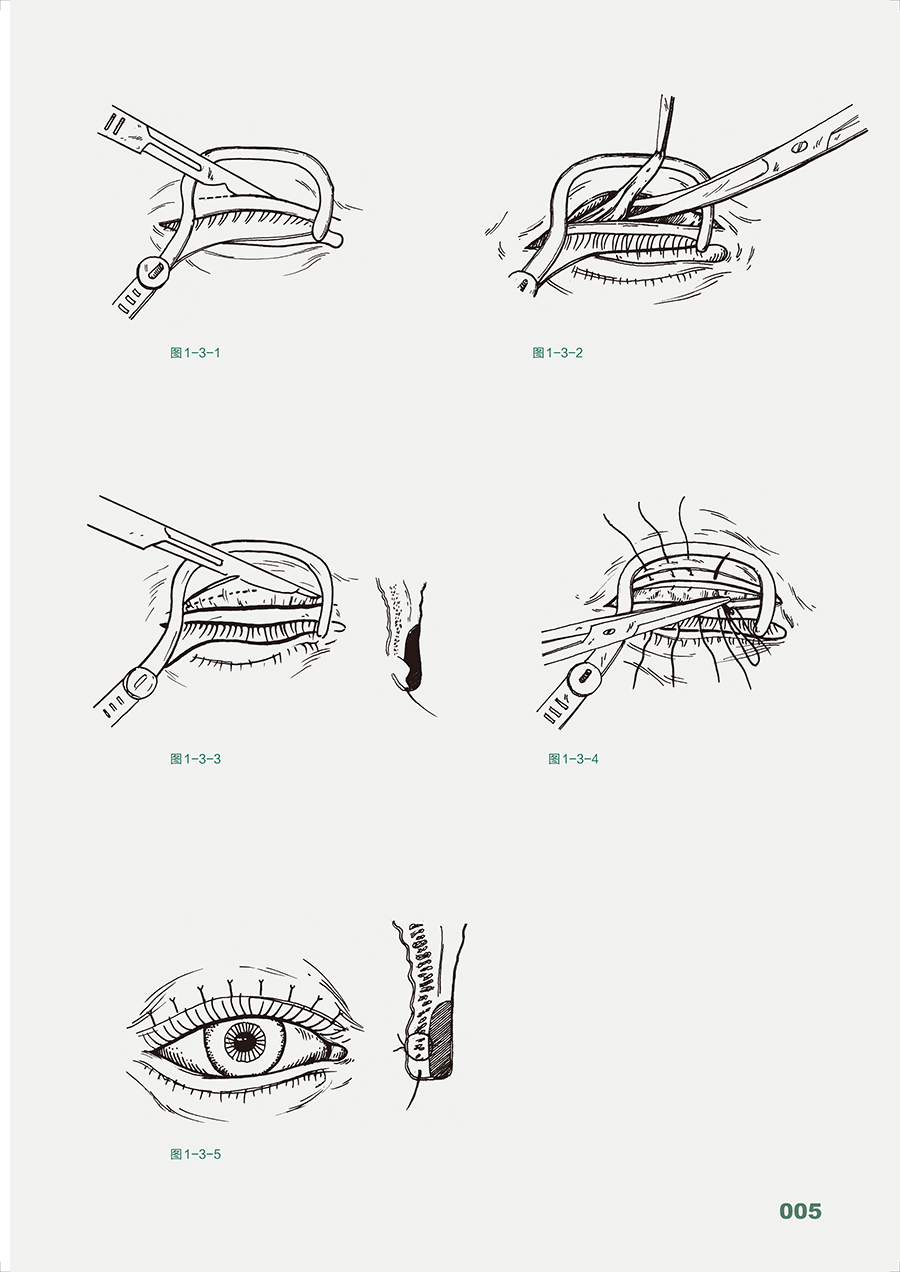 图1-3-1

图1-3-2

图1-3-3

图1-3-4

图1-3-5

005