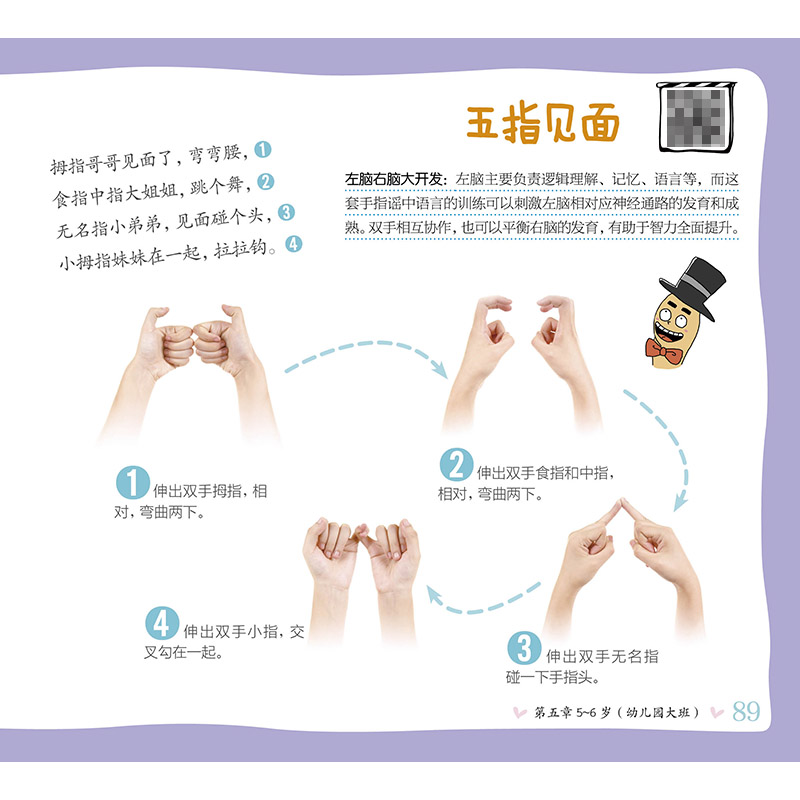 五指见面

拇指哥哥见面了，弯弯腰，1
食指中指大姐姐，跳个舞，2
无名指小弟弟，见面碰个头，3
小拇指妹妹在一起，拉拉钩。4

左脑右脑大开发：左脑主要负责逻辑理解、记忆、语言等，而这套手指谣中语言的训练可以刺激左脑相对应神经通路的发育和成熟。双手相互协作，也可以平衡右脑的发育，有助于智力全面提升。

1 伸出双手拇指，相对，弯曲两下。

2 伸出双手食指和中指，相对，弯曲两下。

3 伸出双手无名指碰一下手指头。

4 伸出双手小指，交叉勾在一起。

第五章 5~6 岁（幼儿园大班） 89