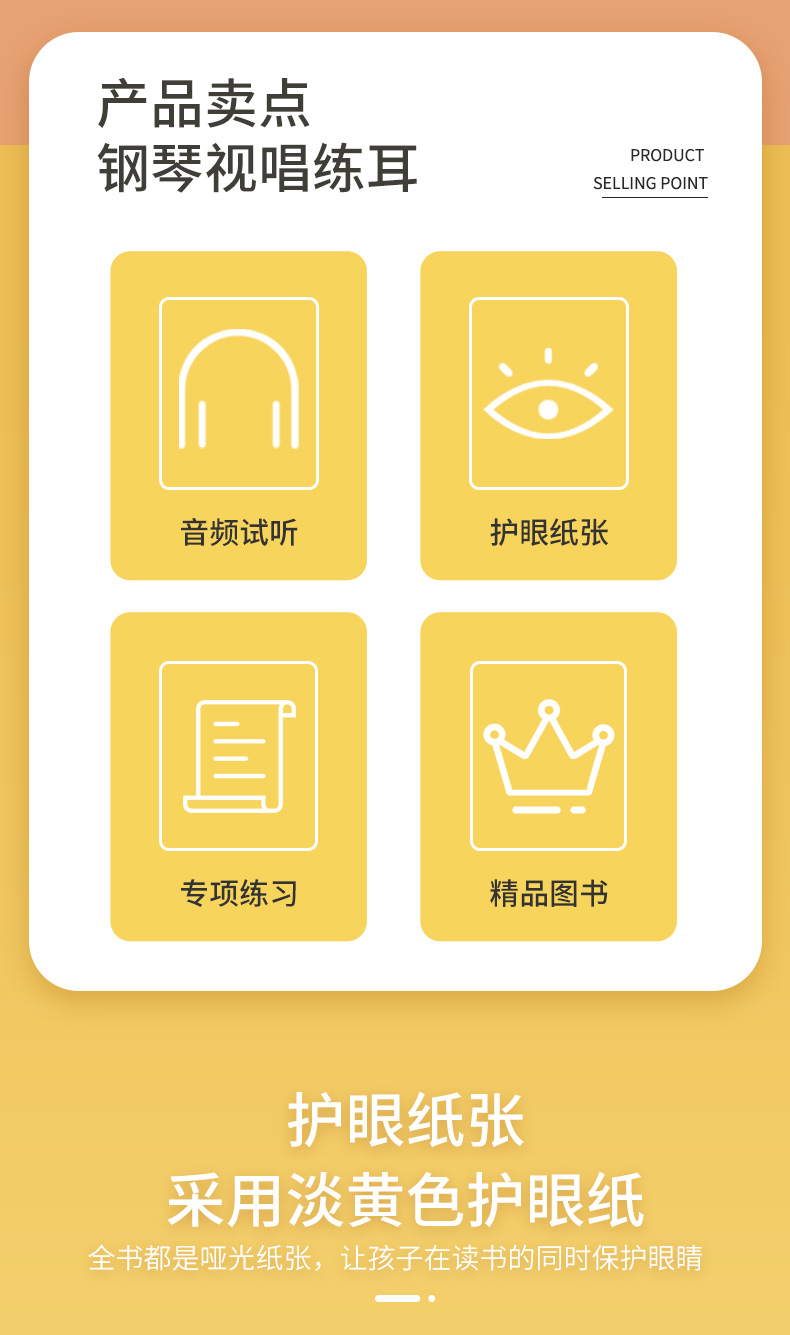 产品卖点
钢琴视唱练耳

PRODUCT
SELLING POINT

音频试听

护眼纸张

专项练习

精品图书

护眼纸张
采用淡黄色护眼纸
全书都是哑光纸张，让孩子在读书的同时保护眼睛