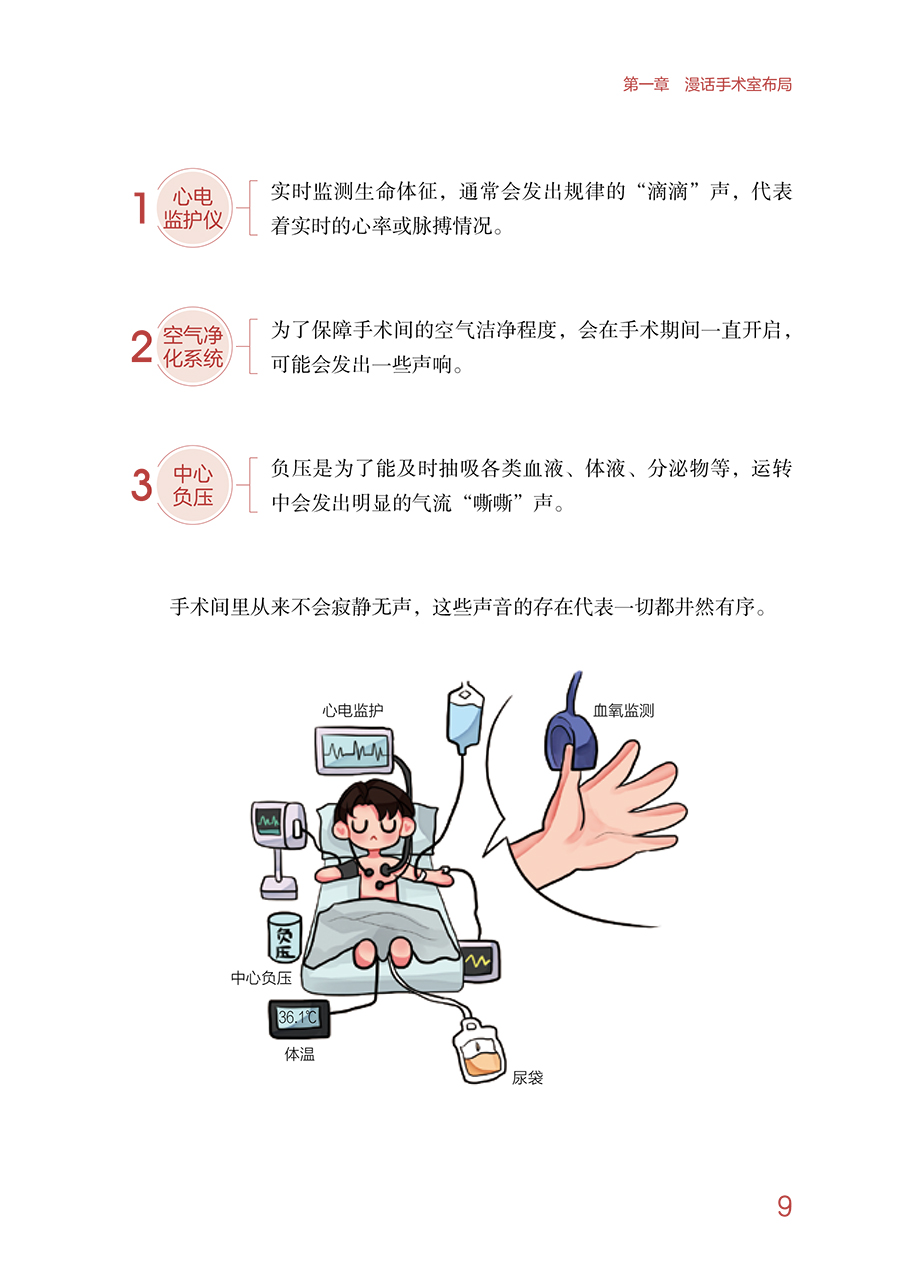 第一章 漫话手术室布局

1 心电监护仪

实时监测生命体征，通常会发出规律的“滴滴”声，代表着实时的心率或脉搏情况。

2 空气净化系统

为了保障手术间的空气洁净程度，会在手术期间一直开启，可能会发出一些声响。

3 中心负压

负压是为了能及时抽吸各类血液、体液、分泌物等，运转中会发出明显的气流“嘶嘶”声。

手术间里从来不会寂静无声，这些声音的存在代表一切都井然有序。

心电监护

血氧监测

负压

中心负压

36.1℃

体温

尿袋

9