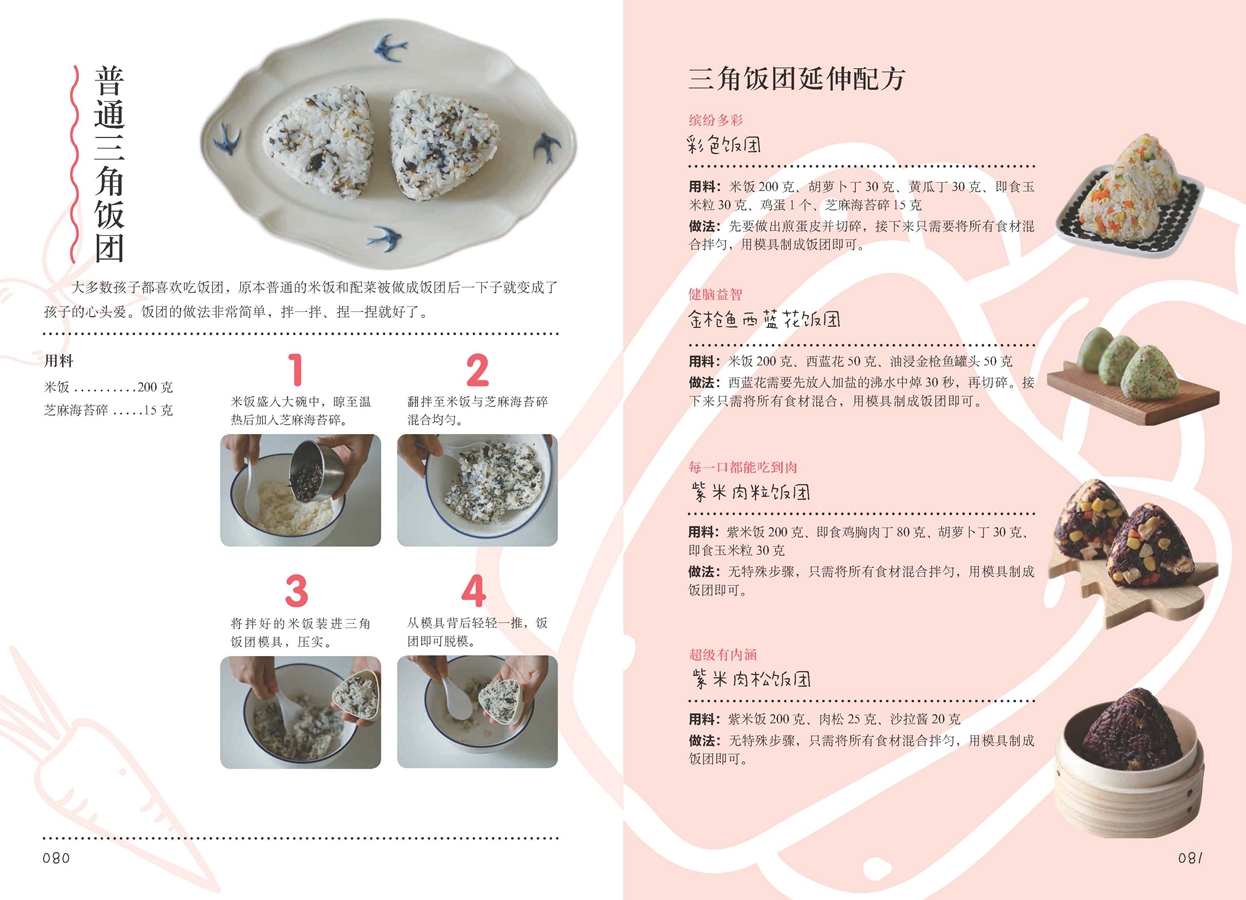 普通三角饭团

大多数孩子都喜欢吃饭团，原本普通的米饭和配菜被做成饭团后一下子就变成了孩子的心头爱。饭团的做法非常简单，拌一拌、捏一捏就好了。

用料
米饭 ..........200 克
芝麻海苔碎 .....15 克

1
米饭盛入大碗中，晾至温热后加入芝麻海苔碎。

2
翻拌至米饭与芝麻海苔碎混合均匀。

3
将拌好的米饭装进三角饭团模具，压实。

4
从模具背后轻轻一推，饭团即可脱模。

080

三角饭团延伸配方

缤纷多彩
彩色饭团
用料：米饭 200 克、胡萝卜丁 30 克、黄瓜丁 30 克、即食玉米粒 30 克、鸡蛋 1 个、芝麻海苔碎 15 克
做法：先要做出煎蛋皮并切碎，接下来只需要将所有食材混合拌匀，用模具制成饭团即可。

健脑益智
金枪鱼西蓝花饭团
用料：米饭 200 克、西蓝花 50 克、油浸金枪鱼罐头 50 克
做法：西蓝花需要先放入加盐的沸水中焯 30 秒，再切碎。接下来只需将所有食材混合，用模具制成饭团即可。

每一口都能吃到肉
紫米肉粒饭团
用料：紫米饭 200 克、即食鸡胸肉丁 80 克、胡萝卜丁 30 克、即食玉米粒 30 克
做法：无特殊步骤，只需将所有食材混合拌匀，用模具制成饭团即可。

超级有内涵
紫米肉松饭团
用料：紫米饭 200 克、肉松 25 克、沙拉酱 20 克
做法：无特殊步骤，只需将所有食材混合拌匀，用模具制成饭团即可。

081