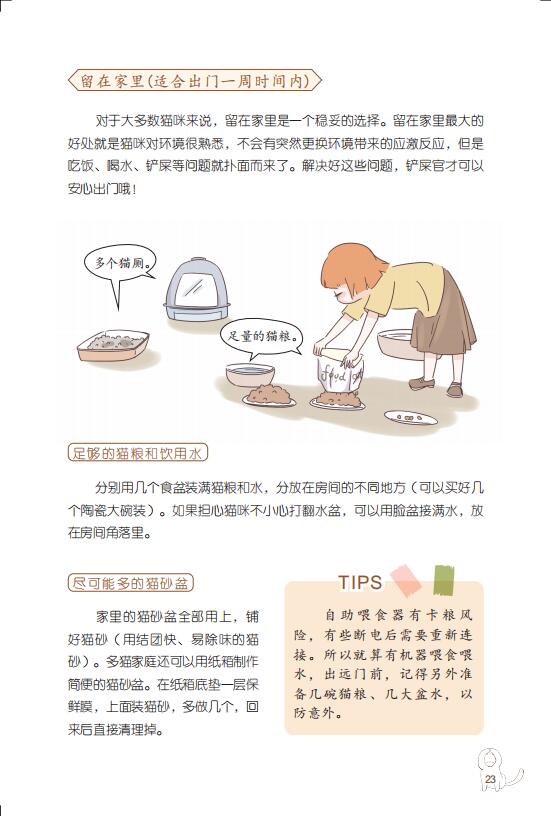 留在家里(适合出门一周时间内)

对于大多数猫咪来说，留在家里是一个稳妥的选择。留在家里最大的好处就是猫咪对环境很熟悉，不会有突然更换环境带来的应激反应，但是吃饭、喝水、铲屎等问题就扑面而来了。解决好这些问题，铲屎官才可以安心出门哦！

多个猫厕。

足量的猫粮。

food

足够的猫粮和饮用水

分别用几个食盆装满猫粮和水，分放在房间的不同地方（可以买好几个陶瓷大碗装）。如果担心猫咪不小心打翻水盆，可以用脸盆接满水，放在房间角落里。

尽可能多的猫砂盆

家里的猫砂盆全部用上，铺好猫砂（用结团快、易除味的猫砂）。多猫家庭还可以用纸箱制作简便的猫砂盆。在纸箱底垫一层保鲜膜，上面装猫砂，多做几个，回来后直接清理掉。

TIPS

自助喂食器有卡粮风险，有些断电后需要重新连接。所以就算有机器喂食喂水，出远门前，记得另外准备几碗猫粮、几大盆水，以防意外。

23