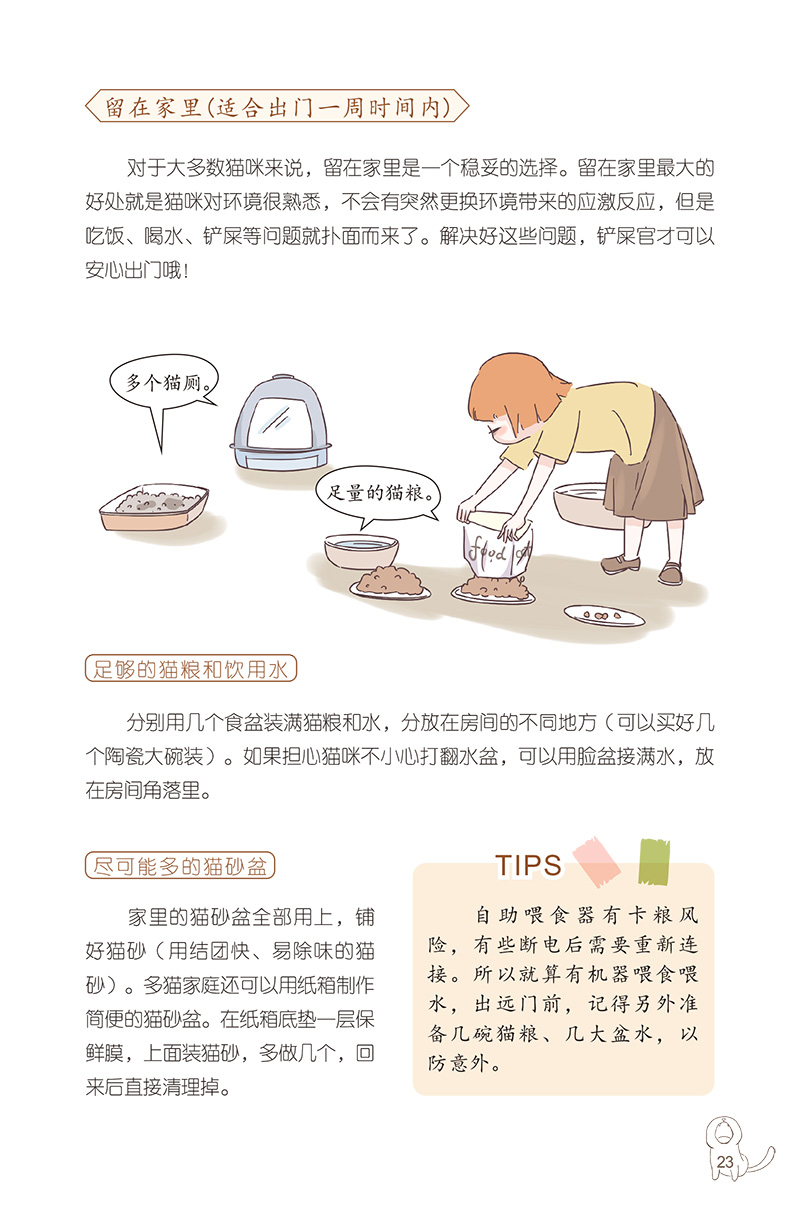 留在家里（适合出门一周时间内）

对于大多数猫咪来说，留在家里是一个稳妥的选择。留在家里最大的好处就是猫咪对环境很熟悉，不会有突然更换环境带来的应激反应，但是吃饭、喝水、铲屎等问题就扑面而来了。解决好这些问题，铲屎官才可以安心出门哦！

多个猫厕。

足量的猫粮。

food

足够的猫粮和饮用水

分别用几个食盆装满猫粮和水，分放在房间的不同地方（可以买好几个陶瓷大碗装）。如果担心猫咪不小心打翻水盆，可以用脸盆接满水，放在房间角落里。

尽可能多的猫砂盆

家里的猫砂盆全部用上，铺好猫砂（用结团快、易除味的猫砂）。多猫家庭还可以用纸箱制作简便的猫砂盆。在纸箱底垫一层保鲜膜，上面装猫砂，多做几个，回来后直接清理掉。

TIPS

自助喂食器有卡粮风险，有些断电后需要重新连接。所以就算有机器喂食喂水，出远门前，记得另外准备几碗猫粮、几大盆水，以防意外。

23