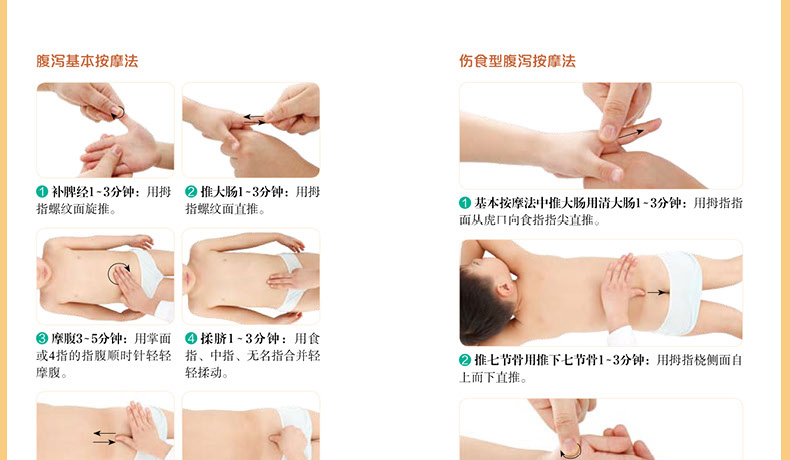 腹泻基本按摩法

❶ 补脾经1~3分钟：用拇指螺纹面旋推。

❷ 推大肠1~3分钟：用拇指螺纹面直推。

❸ 摩腹3~5分钟：用掌面或4指的指腹顺时针轻轻摩腹。

❹ 揉脐1~3分钟：用食指、中指、无名指合并轻轻揉动。

伤食型腹泻按摩法

❶ 基本按摩法中推大肠用清大肠1~3分钟：用拇指指面从虎口向食指指尖直推。

❷ 推七节骨用推下七节骨1~3分钟：用拇指桡侧面自上而下直推。