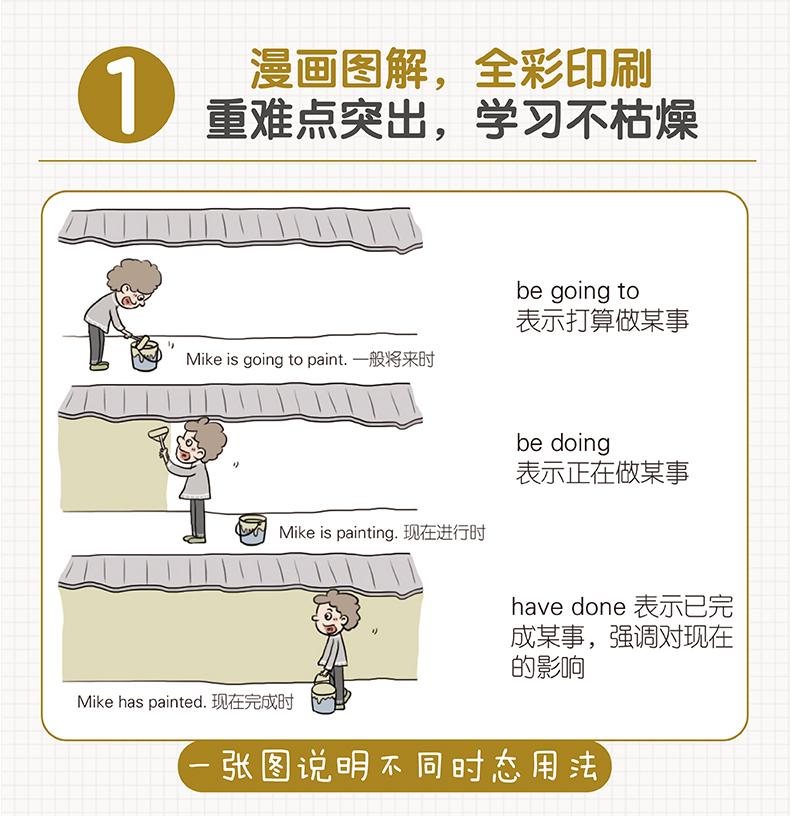 1
漫画图解，全彩印刷
重难点突出，学习不枯燥

Mike is going to paint. 一般将来时

be going to
表示打算做某事

Mike is painting. 现在进行时

be doing
表示正在做某事

Mike has painted. 现在完成时

have done 表示已完成某事，强调对现在的影响

一张图说明不同时态用法